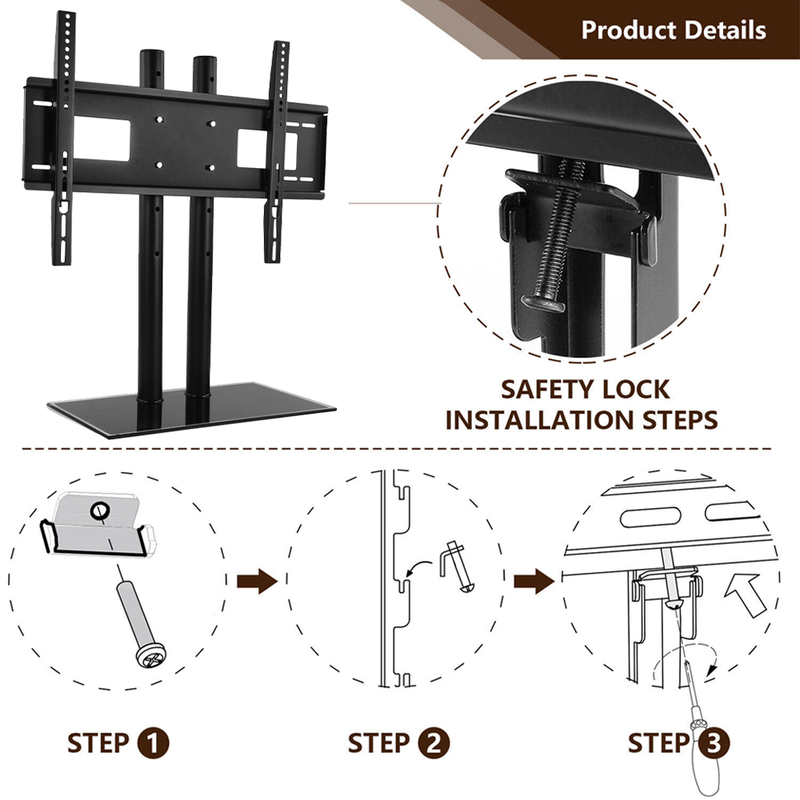 Product Details

SAFETY LOCK
INSTALLATION STEPS

STEP 1

STEP 2

STEP 3