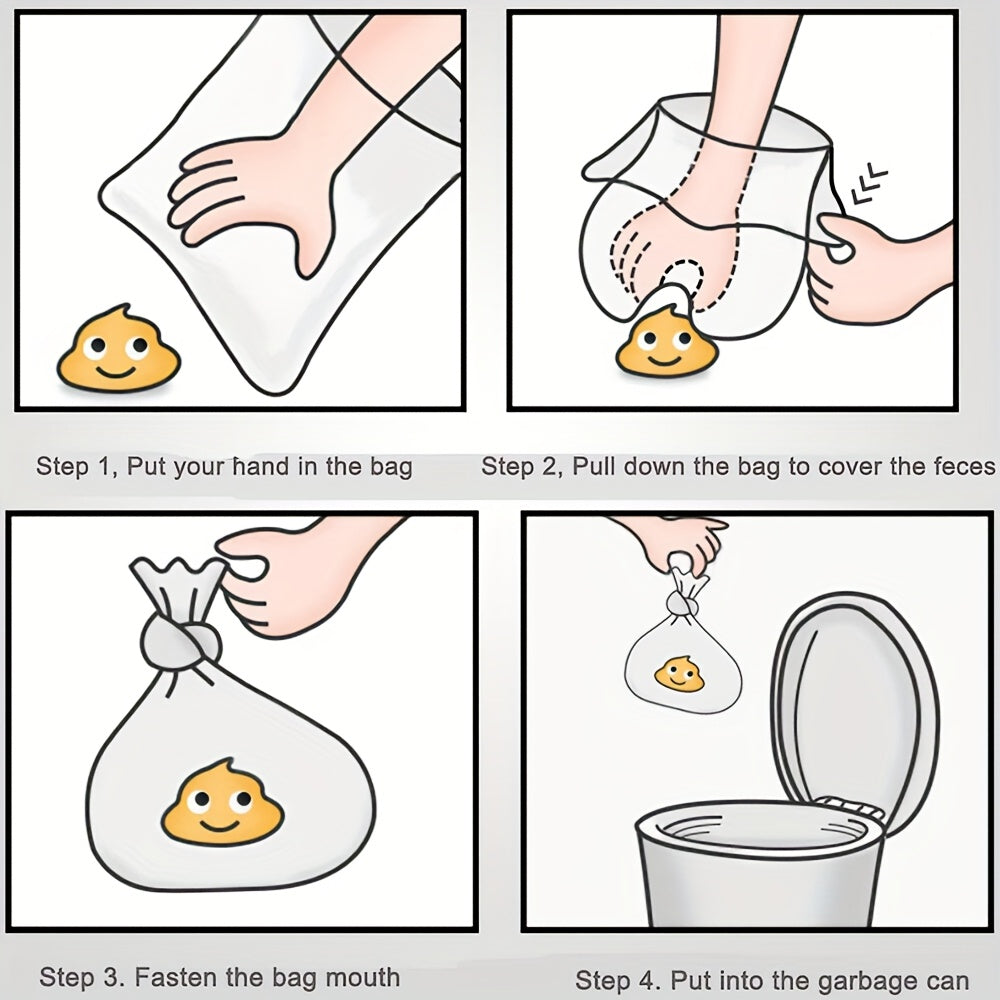 Step 1, Put your hand in the bag

Step 2, Pull down the bag to cover the feces

Step 3. Fasten the bag mouth

Step 4. Put into the garbage can