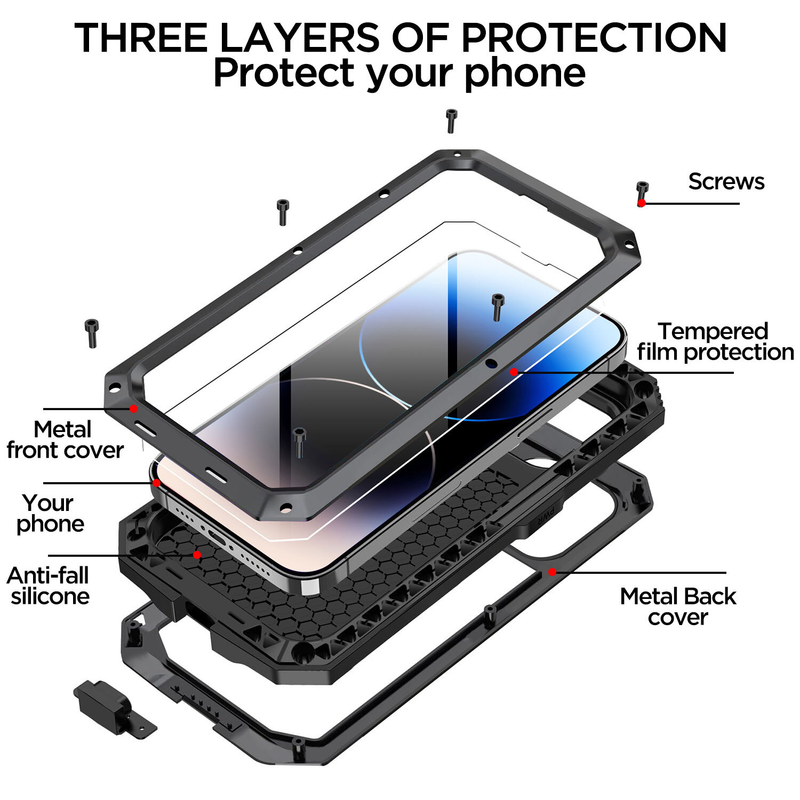 THREE LAYERS OF PROTECTION
Protect your phone

Screws

Tempered film protection

Metal front cover

Your phone

Anti-fall silicone

Metal Back cover