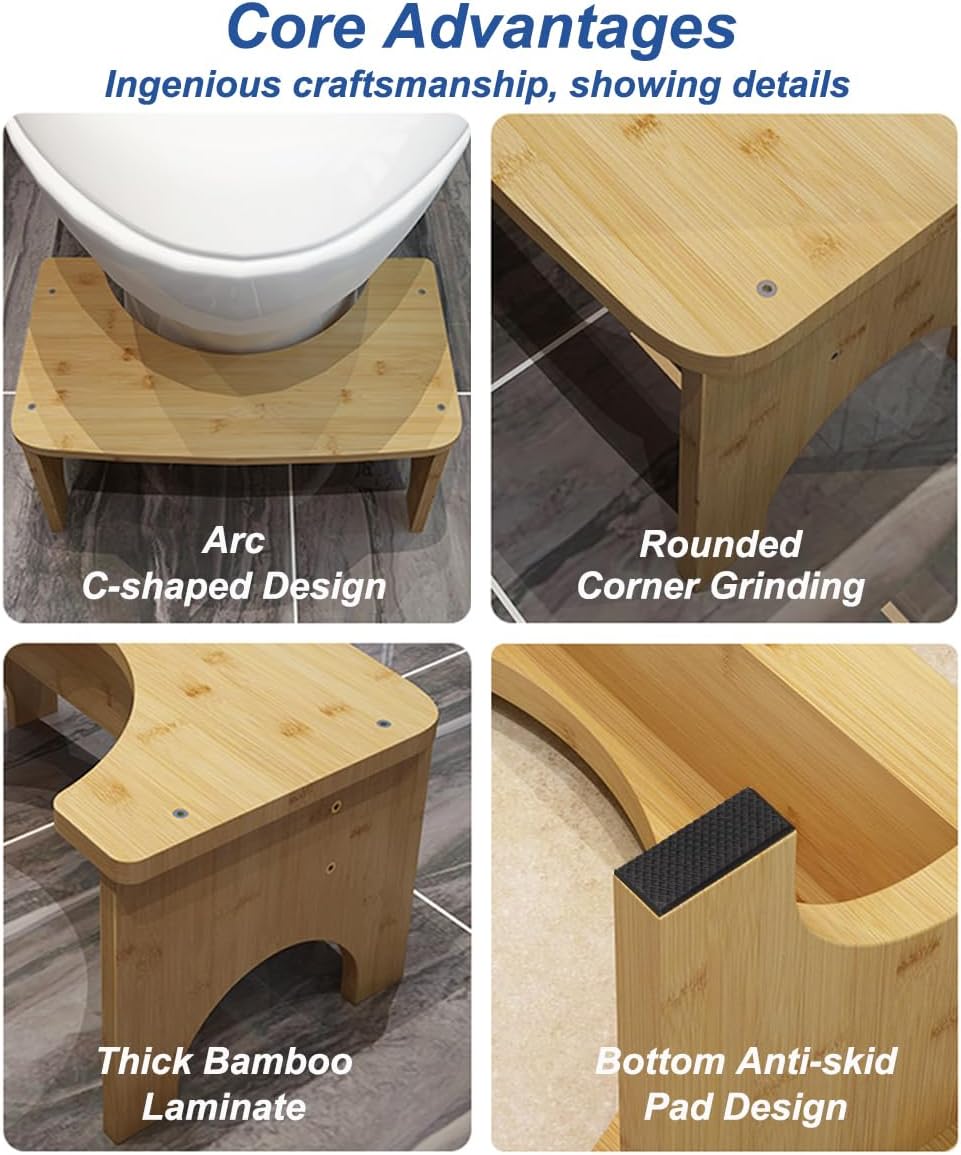 Core Advantages
Ingenious craftsmanship, showing details

Arc
C-shaped Design

Rounded
Corner Grinding

Thick Bamboo
Laminate

Bottom Anti-skid
Pad Design