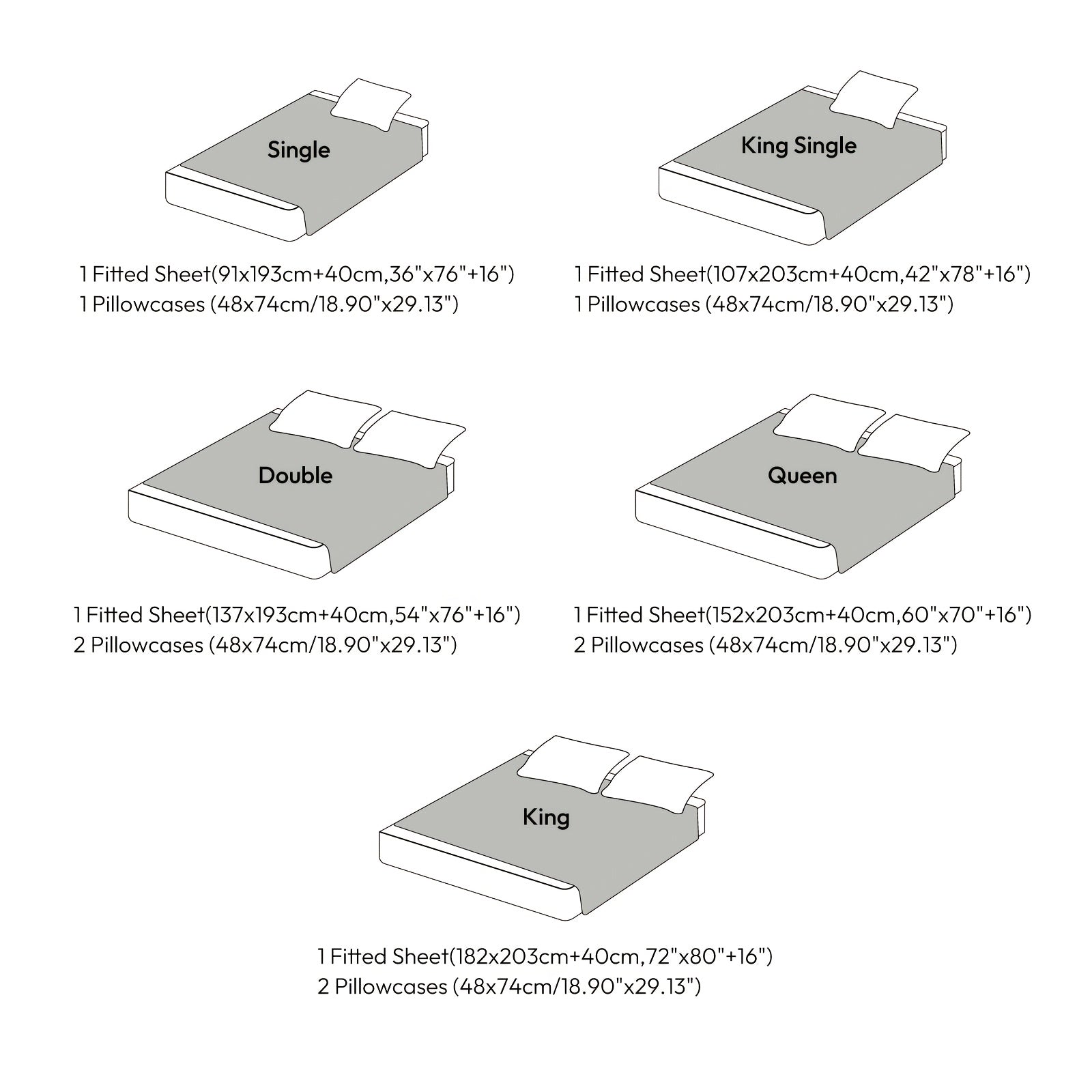 Single

1 Fitted Sheet(91x193cm+40cm,36"x76"+16")
1 Pillowcases (48x74cm/18.90"x29.13")

King Single

1 Fitted Sheet(107x203cm+40cm,42"x78"+16")
1 Pillowcases (48x74cm/18.90"x29.13")

Double

1 Fitted Sheet(137x193cm+40cm,54"x76"+16")
2 Pillowcases (48x74cm/18.90"x29.13")

Queen

1 Fitted Sheet(152x203cm+40cm,60"x70"+16")
2 Pillowcases (48x74cm/18.90"x29.13")

King

1 Fitted Sheet(182x203cm+40cm,72"x80"+16")
2 Pillowcases (48x74cm/18.90"x29.13")