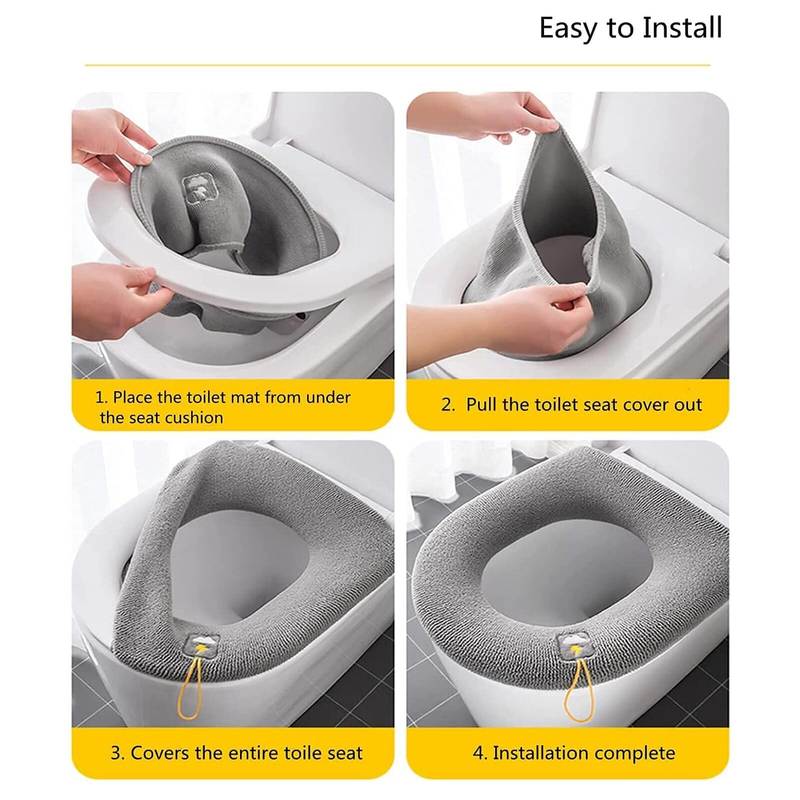 Easy to Install

1. Place the toilet mat from under the seat cushion

2. Pull the toilet seat cover out

3. Covers the entire toile seat

4. Installation complete