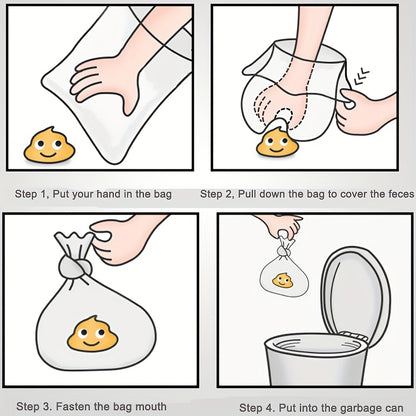 Step 1, Put your hand in the bag

Step 2, Pull down the bag to cover the feces

Step 3. Fasten the bag mouth

Step 4. Put into the garbage can