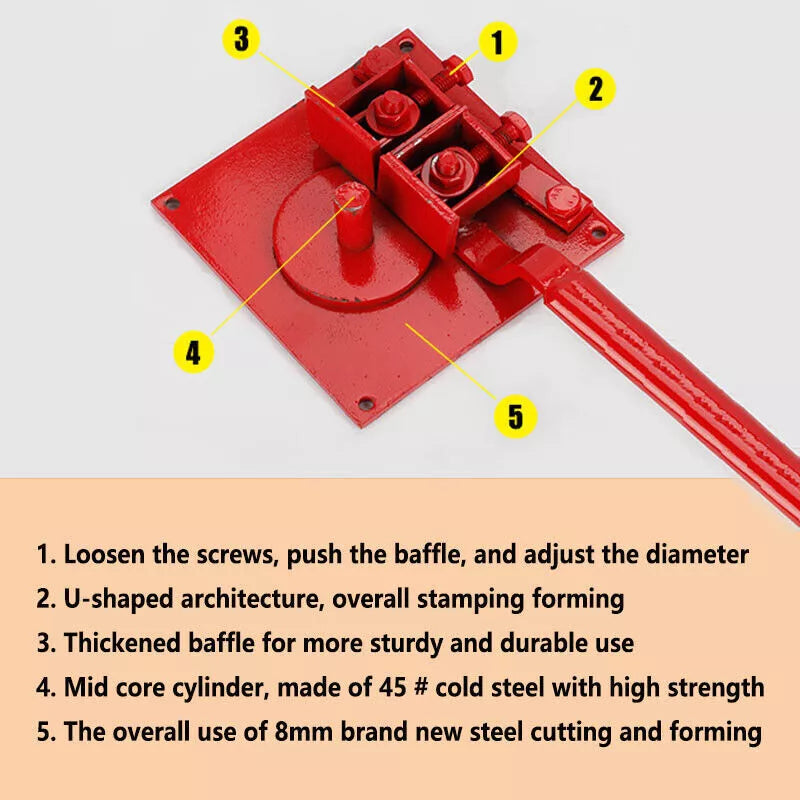 3
1
2
4
5

1. Loosen the screws, push the baffle, and adjust the diameter
2. U-shaped architecture, overall stamping forming
3. Thickened baffle for more sturdy and durable use
4. Mid core cylinder, made of 45 # cold steel with high strength
5. The overall use of 8mm brand new steel cutting and forming